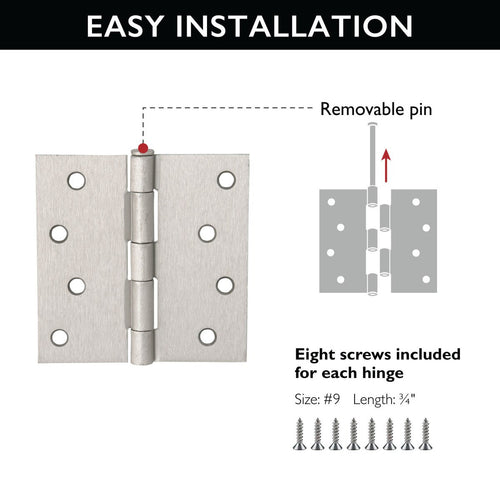 EASY INSTALLATION

Removable pin

Eight screws included for each hinge

Size: #9 Length: ¾"